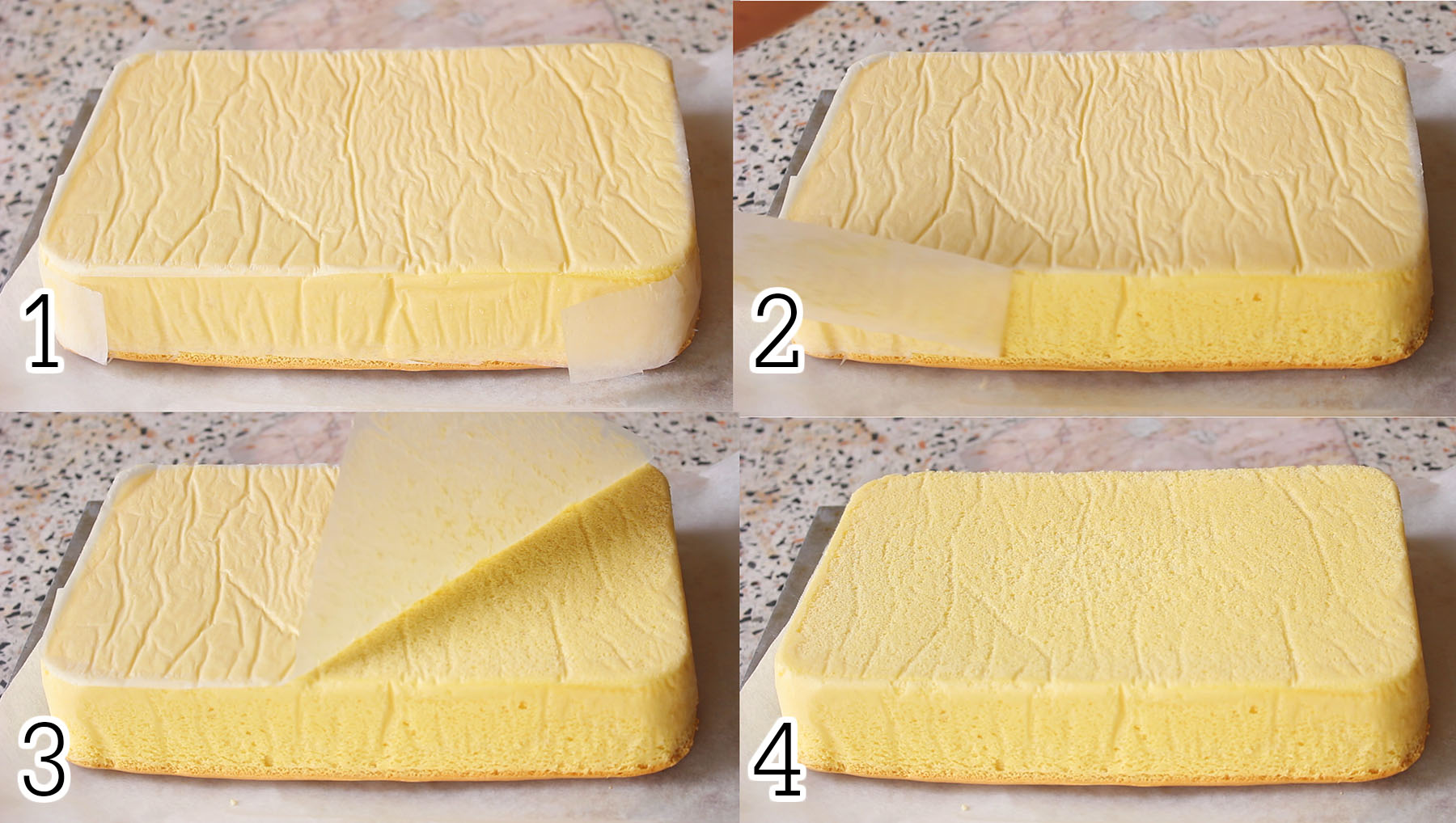 1

2

3

4